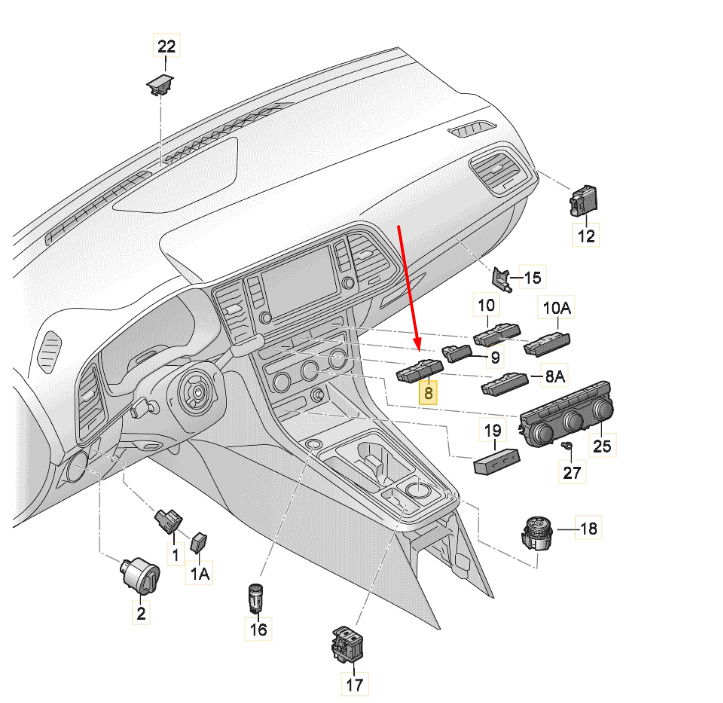 22
12
15
10
10A
9
8
8A
19
25
27
18
1
1A
2
16
17