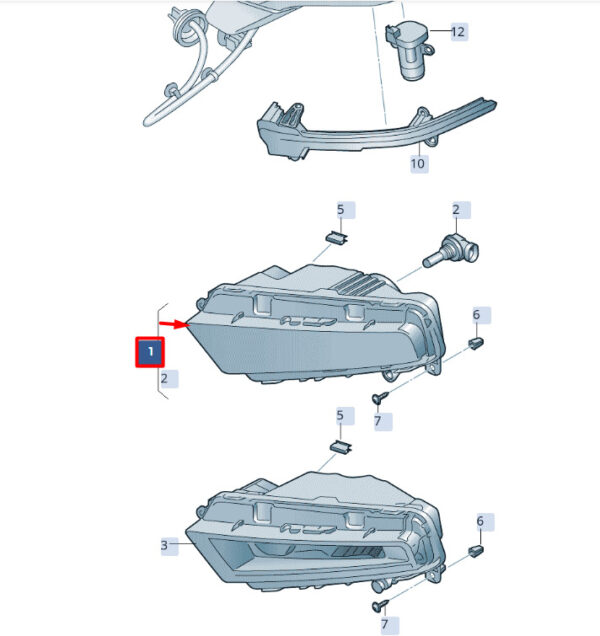 12
10
5
2
6
1
2
7
5
6
3
7