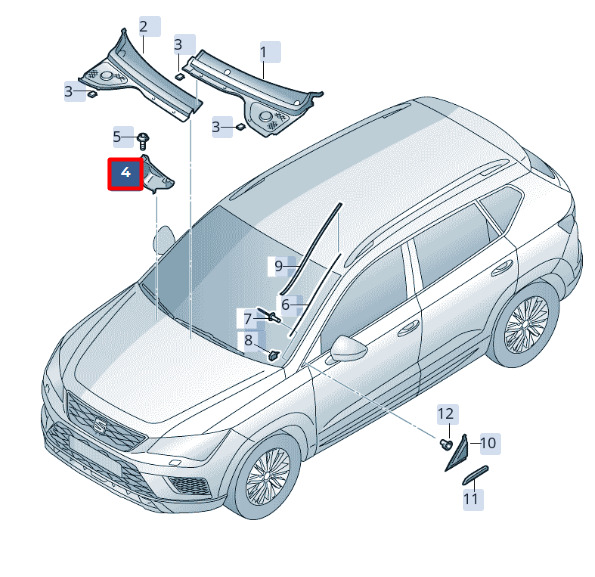 2
3
1
3
3
5
4
9
6
7
8
12
10
11