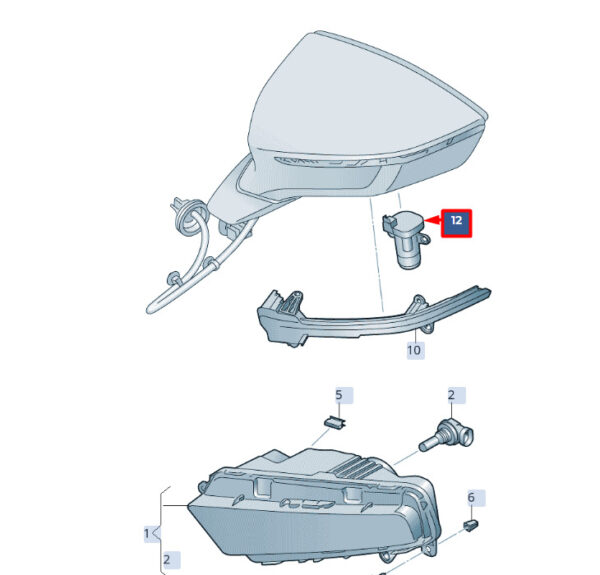 12
10
5
2
6
1
2