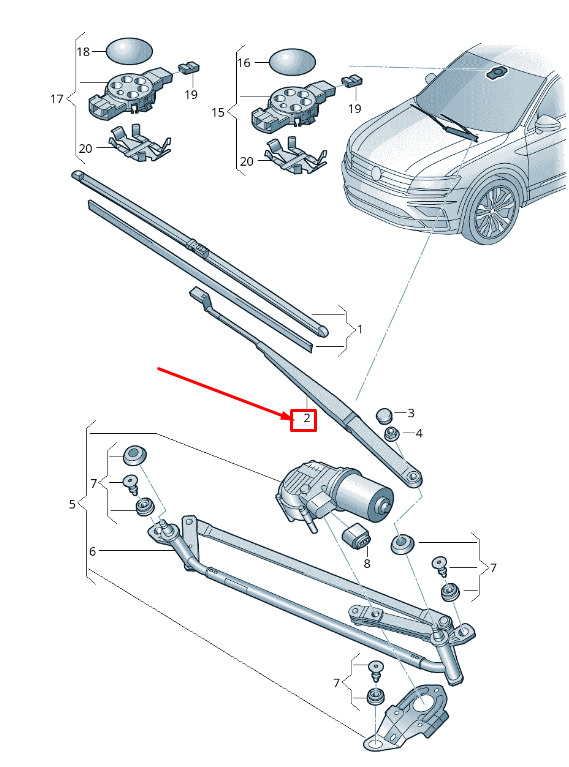 18
17
19
20
16
15
19
20
1
2
3
4
5
7
6
8
7
7