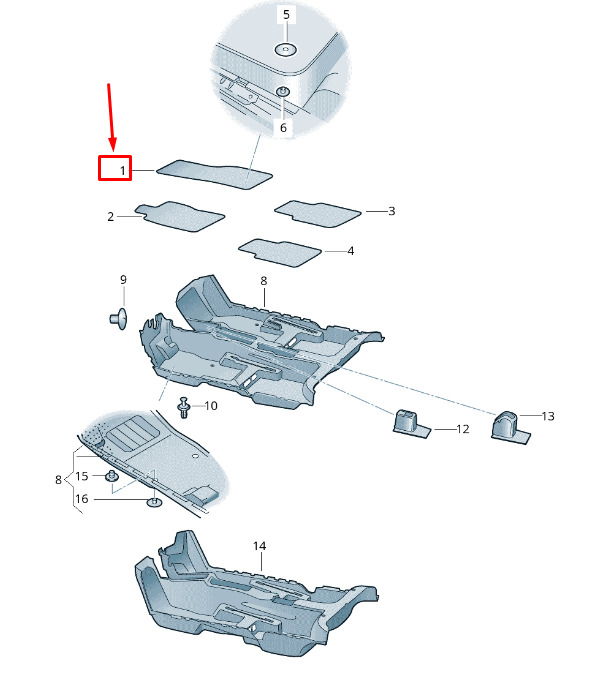 5
6
1
2
3
4
9
8
10
12
13
8
15
16
14