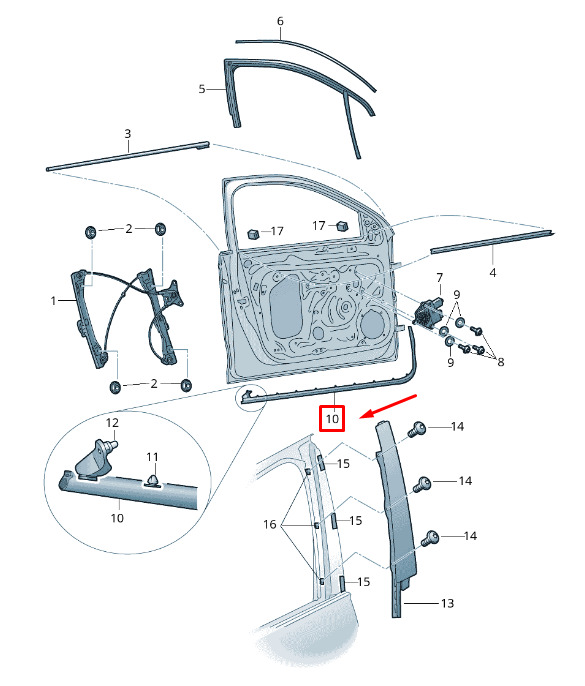 6
5
3
2
17
17
4
1
7
9
9
8
2
10
12
11
10
14
15
14
16
15
14
15
13