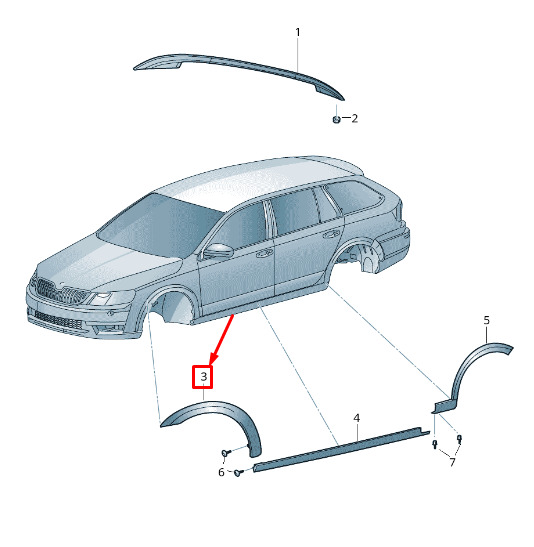 1
2
5
3
4
6
7