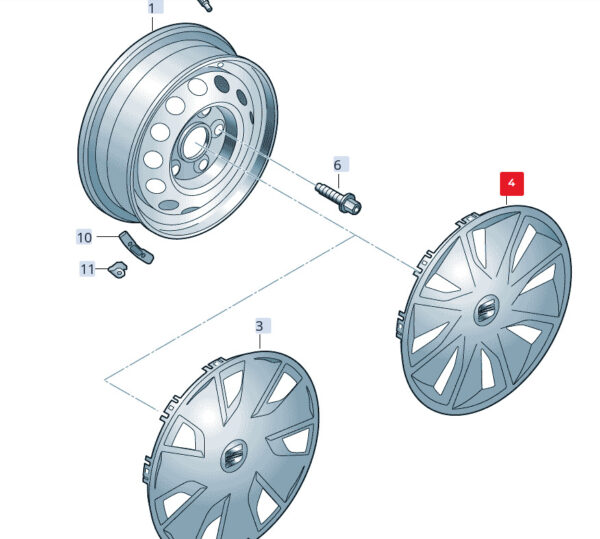 1
6
4
10
11
3