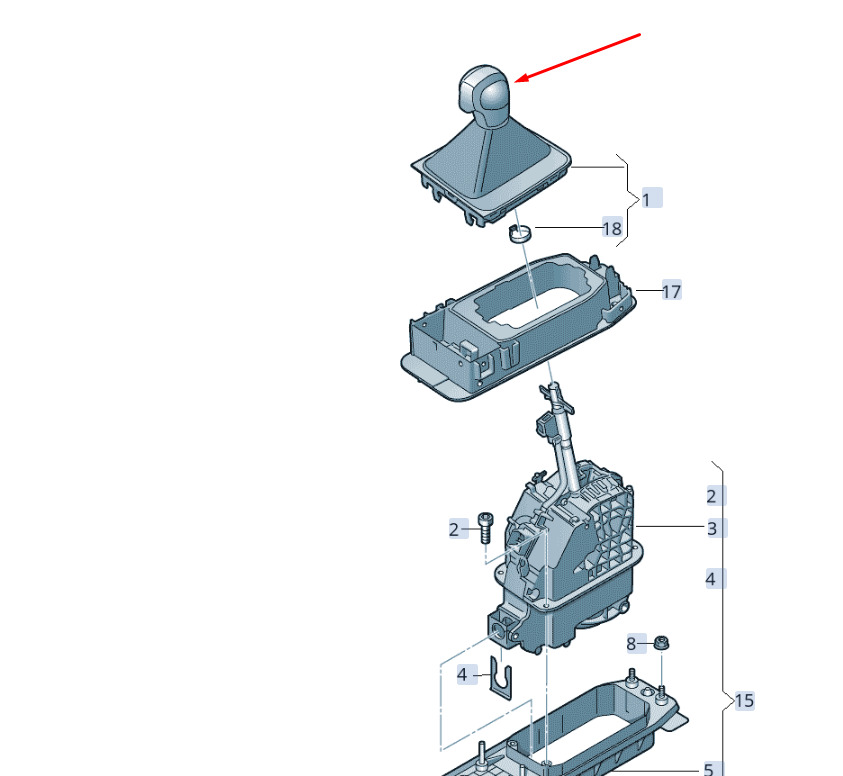 1
18
17
2
3
4
2
8
4
15
5