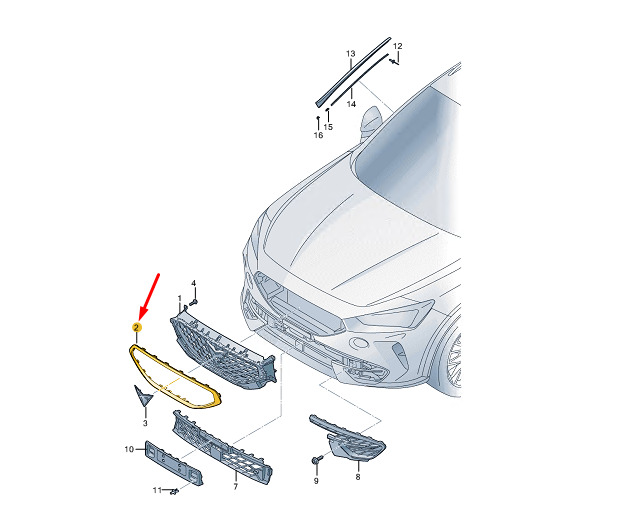 13
12
14
15
16
4
1
2
3
10
11
7
9
8