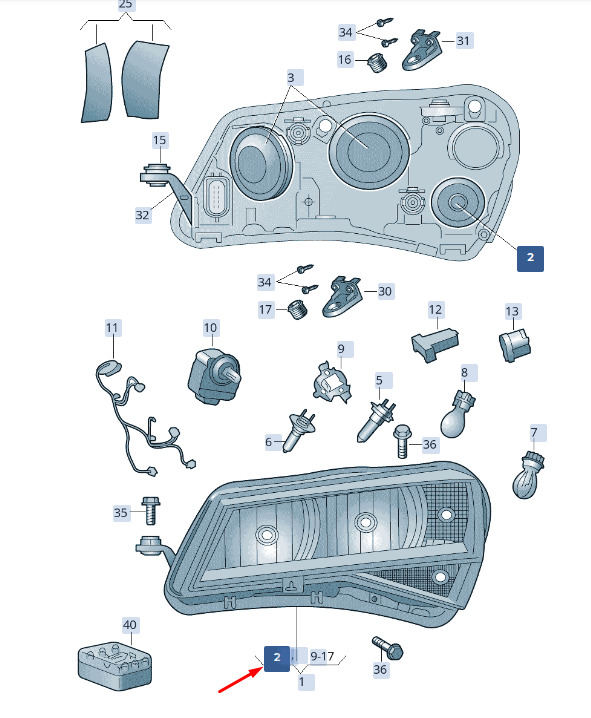 25
34
31
16
3
15
32
2
34
30
17
12
13
11
10
9
5
8
6
36
7
35
40
2
9-17
1
36