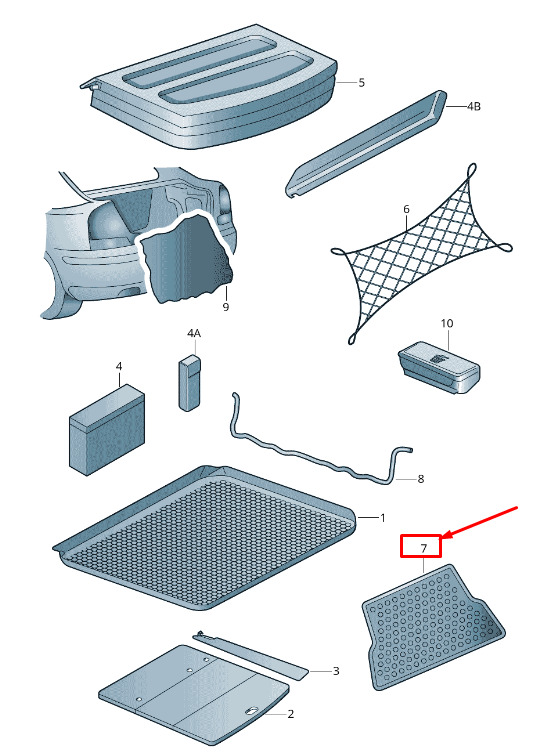 5
4B
6
9
10
4A
4
8
1
7
3
2