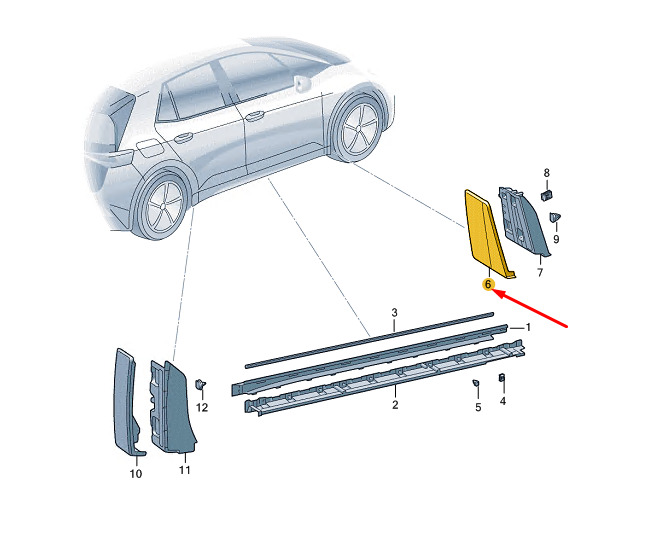 8
9
7
6
3
1
2
5
4
12
10
11