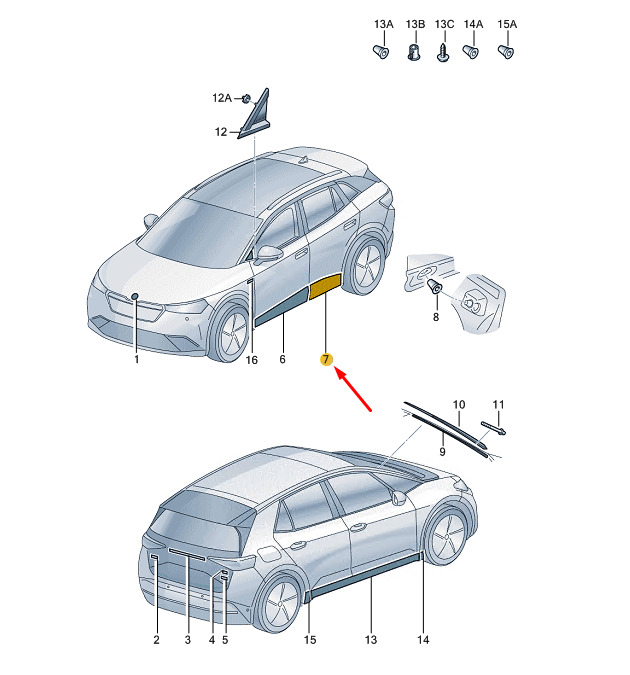 13A 13B 13C 14A 15A

12A

12

8

1

16

6

7

10

11

9

2

3

4

5

15

13

14