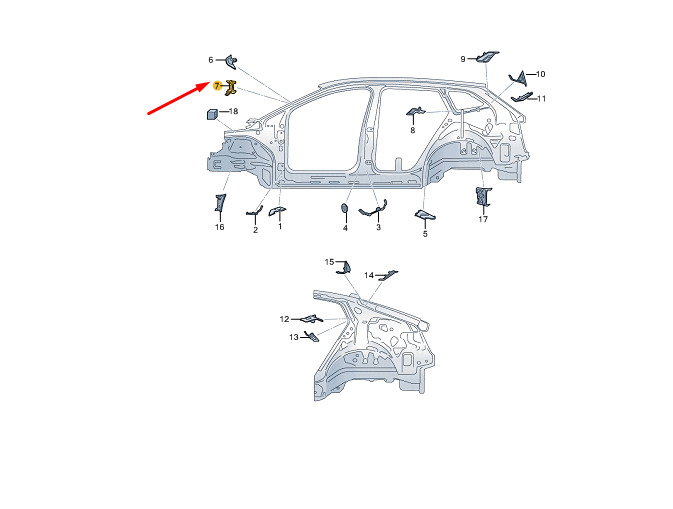 6
7
18
9
10
11
8
16
2
1
4
3
5
17
15
14
12
13