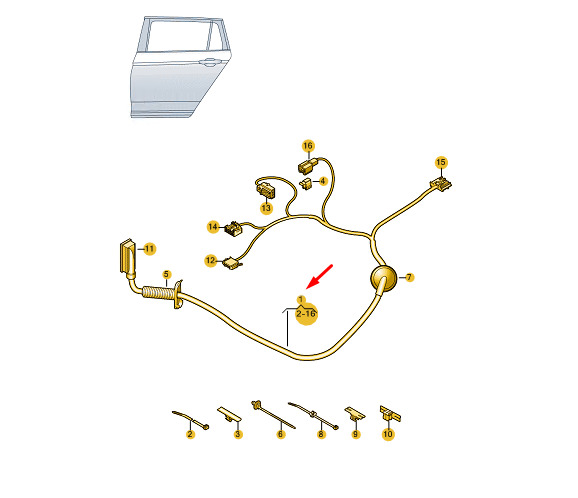 16
15
4
13
14
11
12
5
7
1
2-16
2
3
6
8
9
10