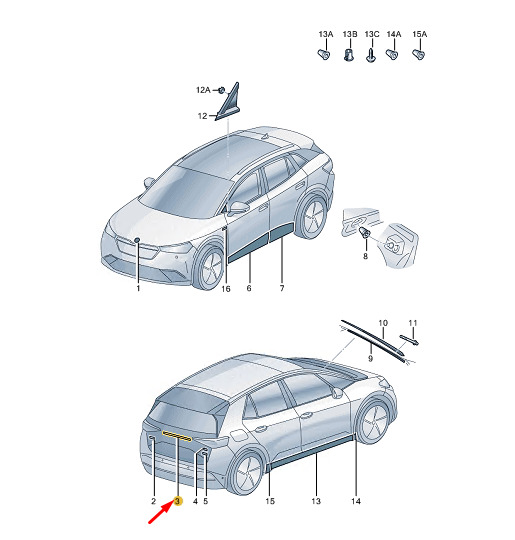 13A 13B 13C 14A 15A

12A

12

8

1 16 6 7

10 11

9

2 3 4 5 15 13 14