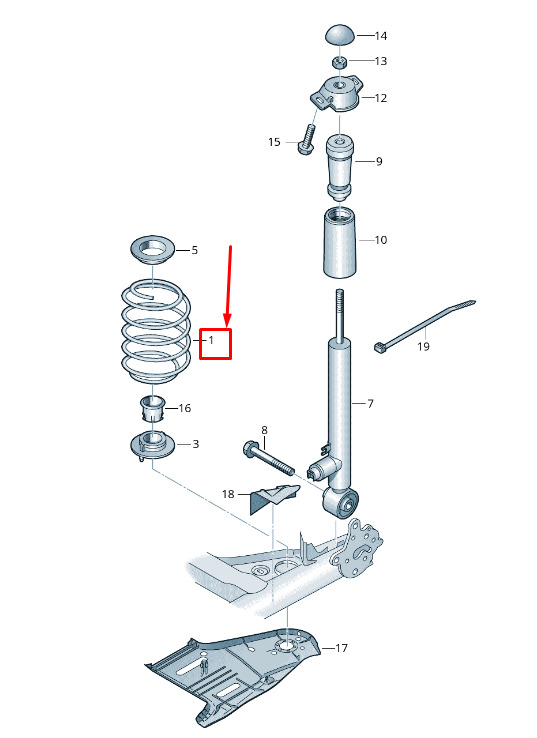 14
13
12
15
9
10
5
1
19
7
16
3
8
18
17