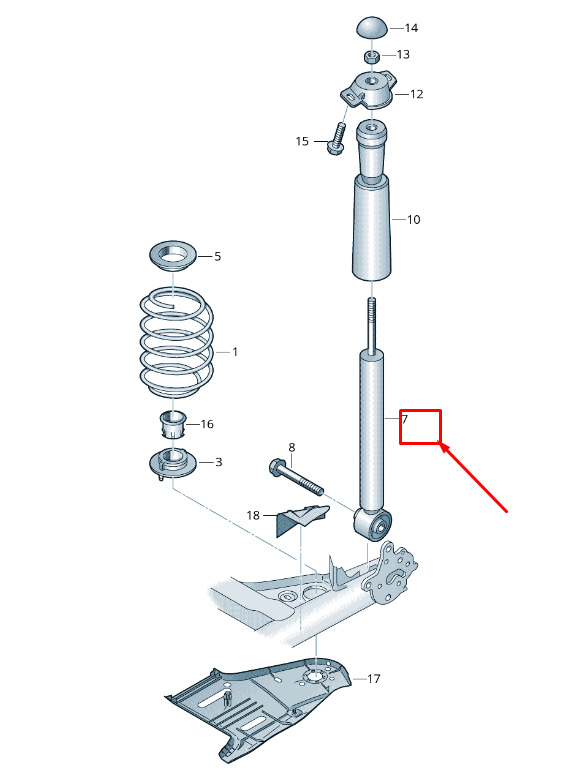 14
13
12
15
10
5
1
16
3
8
7
18
17