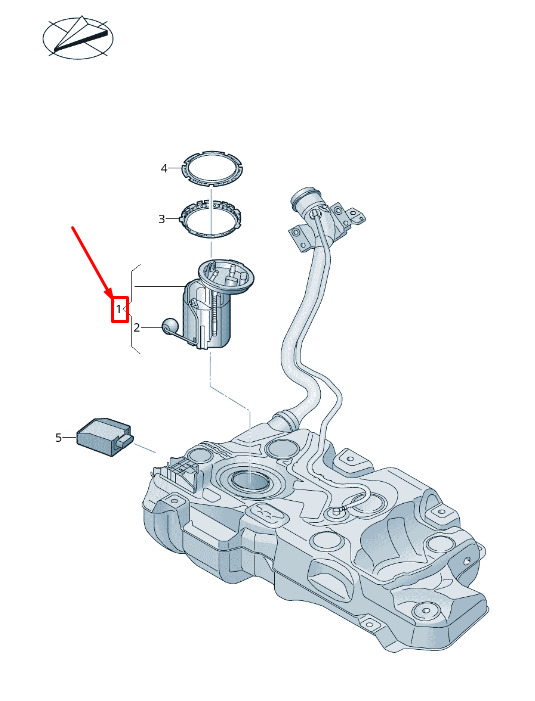 4
3
1
2
5