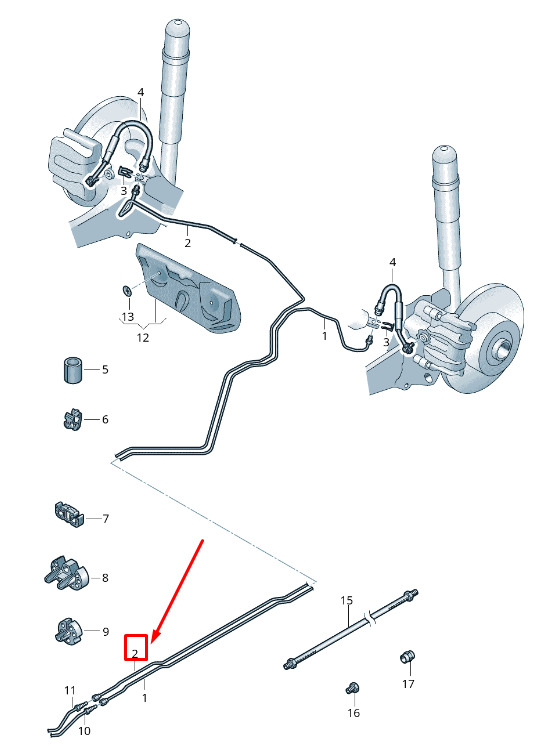 4
3
2
13
12
4
1
3
5
6
7
8
9
2
1
11
10
15
17
16