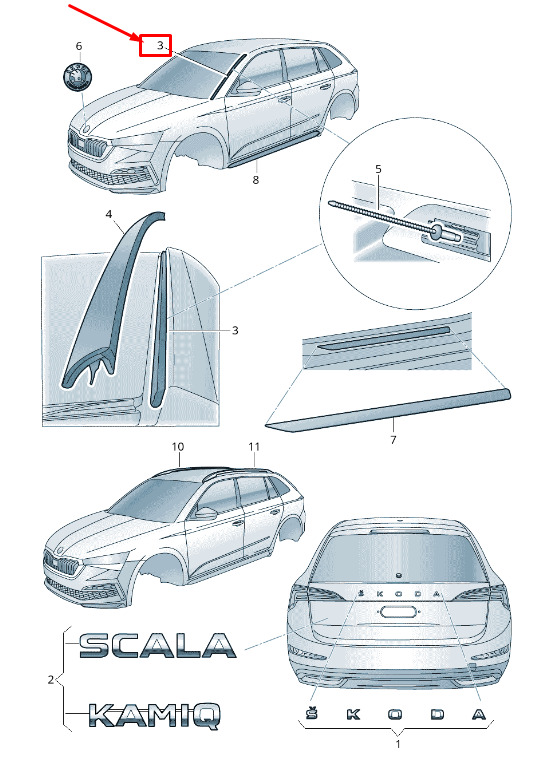 3
6
8
5
4
3
7
10
11
ŠKODA
SCALA
2
KAMIQ
Š K O D A
1