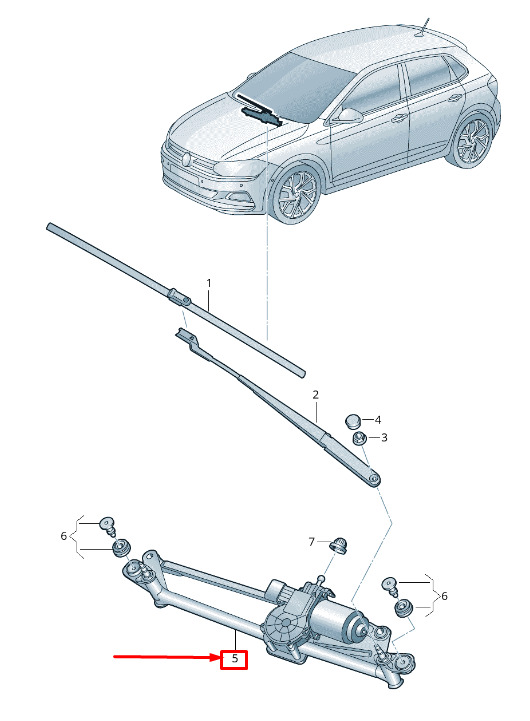 1
2
4
3
6
7
6
5