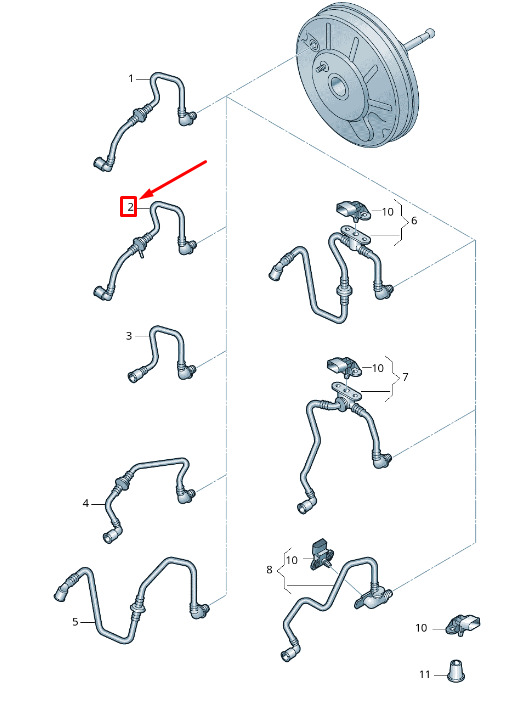 1
2
3
4
5
10
6
10
7
8
10
10
11