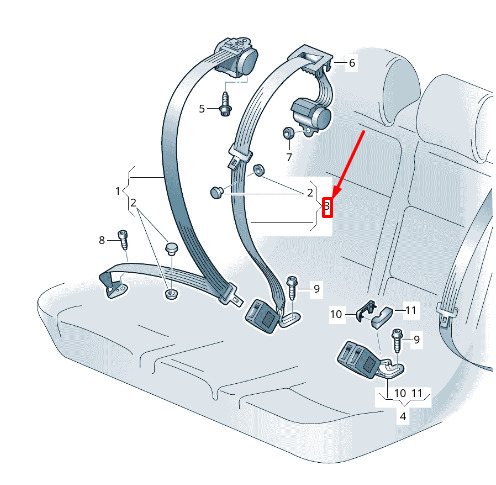 6
5
7
1
2
2
3
8
9
10
11
9
10 11
4