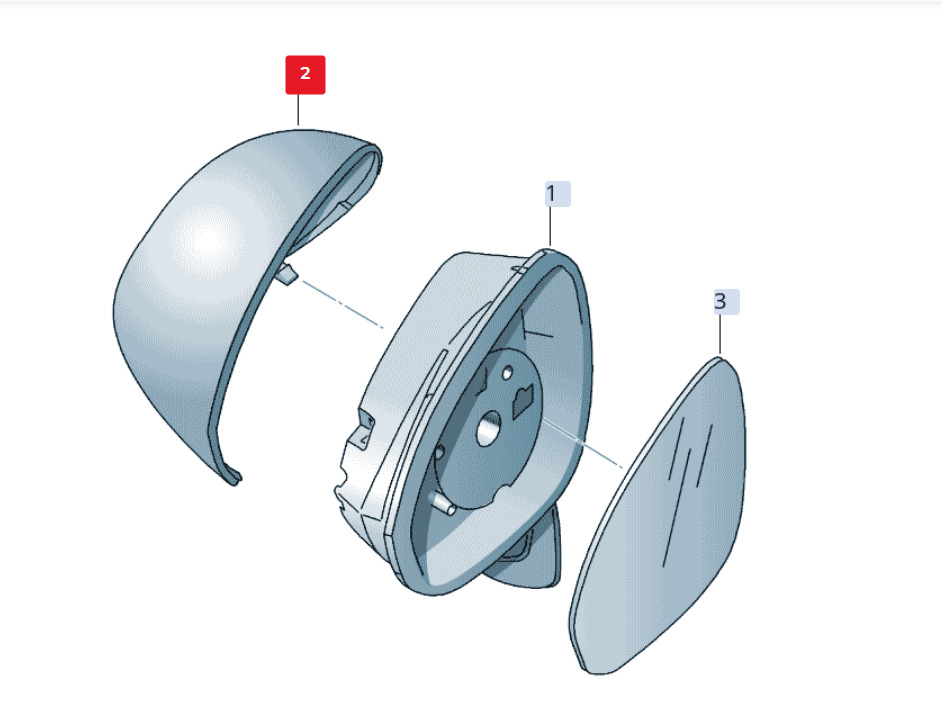 2

1

3