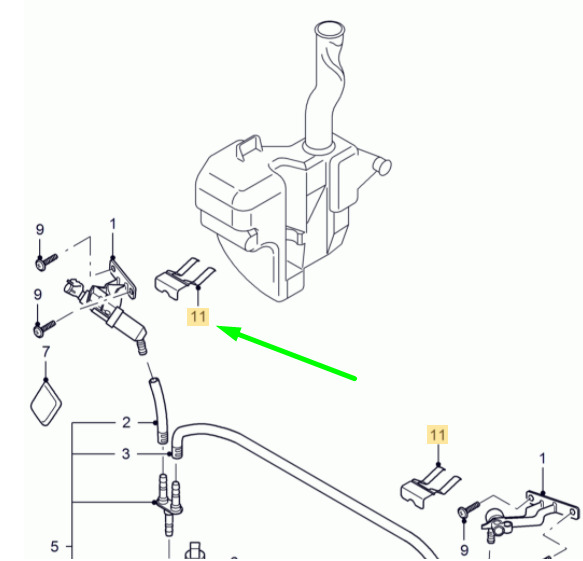 9
1
9
11
7
2
3
11
1
5
9