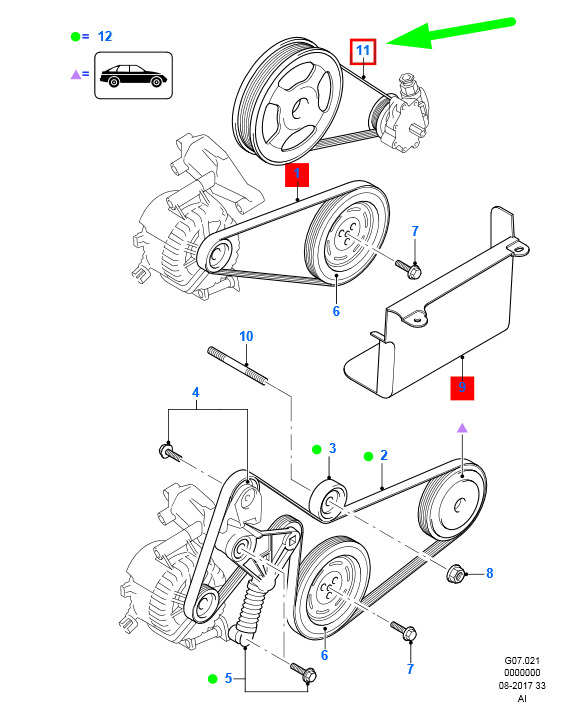 = 12

=

11

1

7

6

10

9

4

3

2

8

6

7

5

G07.021
0000000
08-2017 33
AI