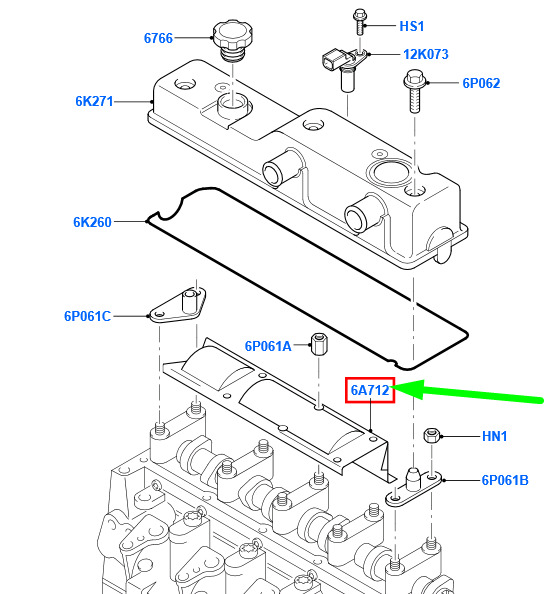 6766
HS1
12K073
6P062
6K271
6K260
6P061C
6P061A
6A712
HN1
6P061B