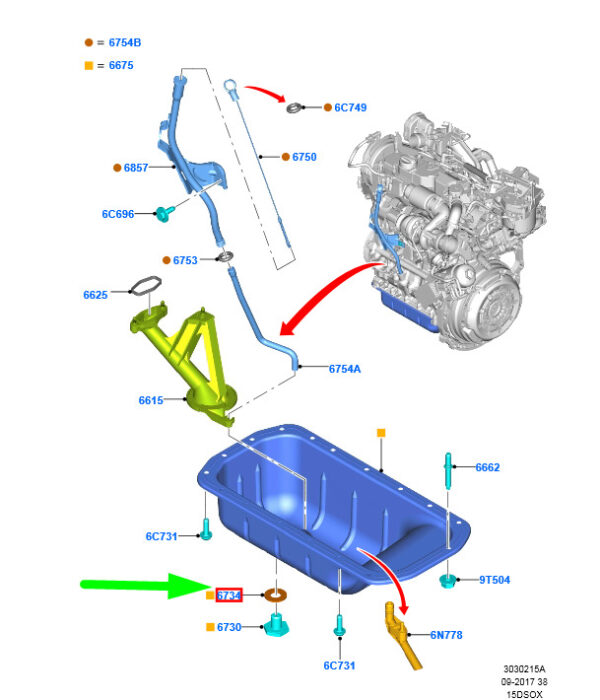 = 6754B
= 6675
6C749
6750
6857
6C696
6753
6625
6754A
6615
6662
6C731
9T504
6734
6730
6N778
6C731
3030215A
09-2017 38
15DSOX