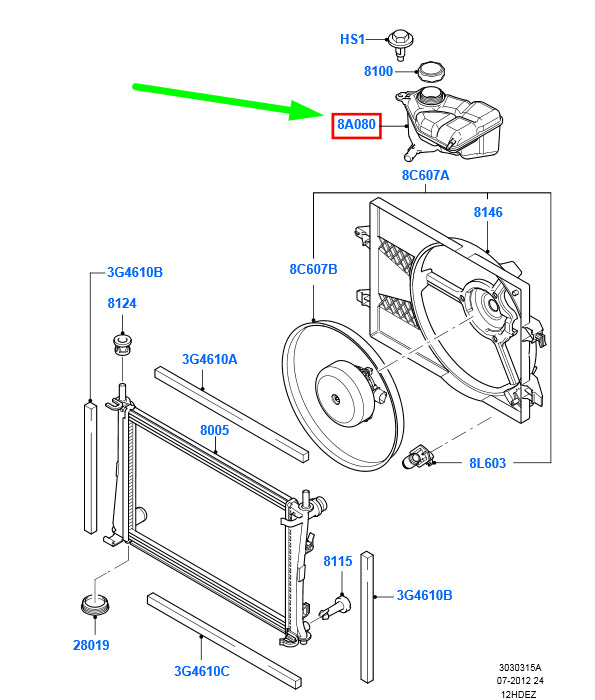 HS1
8100
8A080
8C607A
8146
8C607B
3G4610B
8124
3G4610A
8005
8L603
8115
3G4610B
28019
3G4610C
3030315A
07-2012 24
12HDEZ