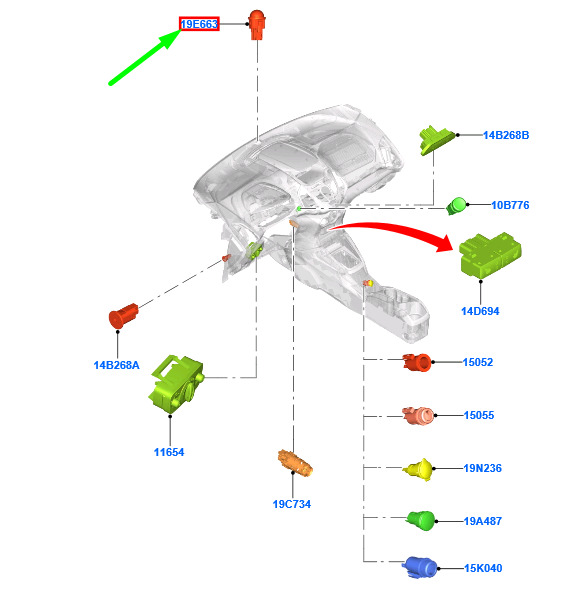 19E663

14B268B

10B776

14D694

14B268A

11654

19C734

15052

15055

19N236

19A487

15K040