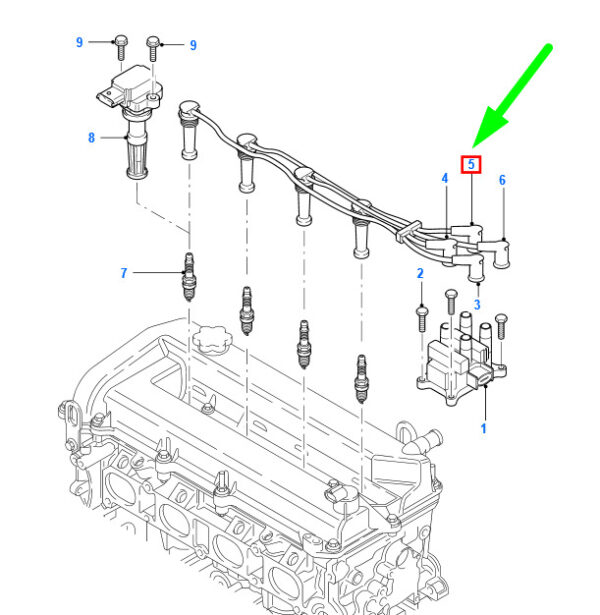 9
9
8
5
4
6
7
2
3
1