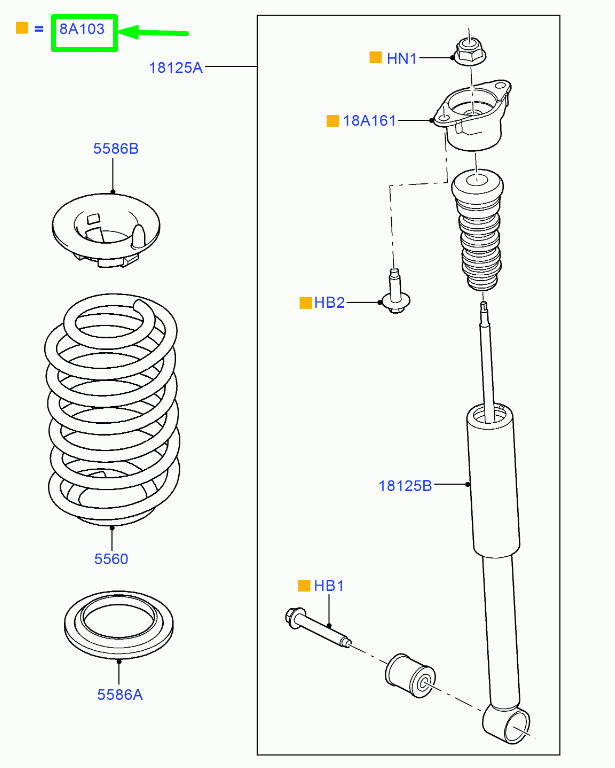 = 8A103

18125A

HN1

18A161

5586B

HB2

18125B

5560

HB1

5586A