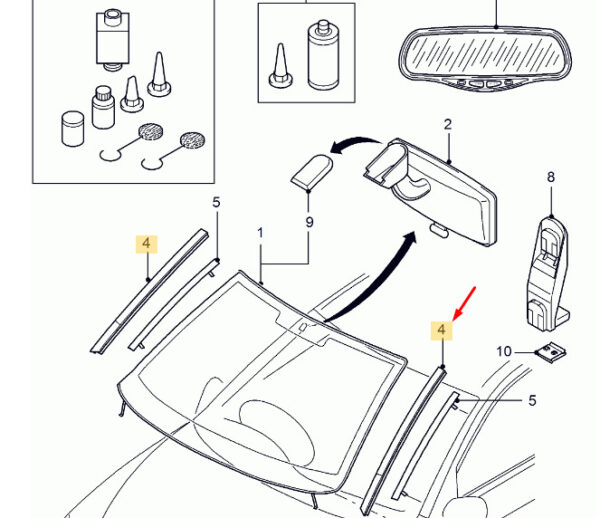 2
8
5
9
1
4
4
10
5