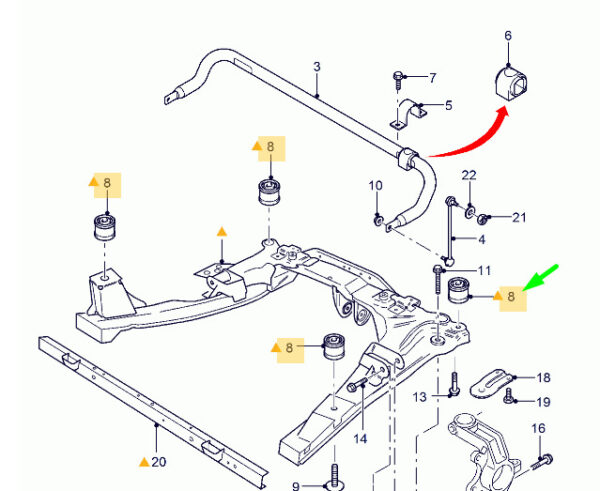 6
3
7
5
8
8
10
22
21
4
11
8
8
18
13
19
14
16
20
9