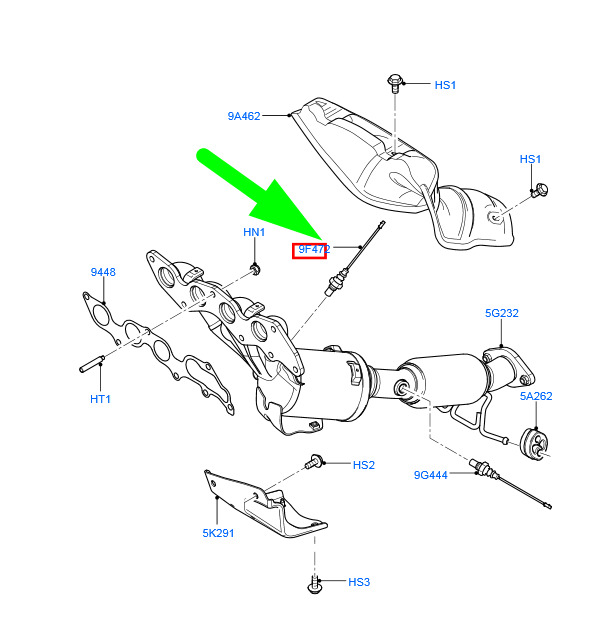 HS1
9A462
HS1
HN1
9F472
9448
5G232
HT1
5A262
HS2
9G444
5K291
HS3