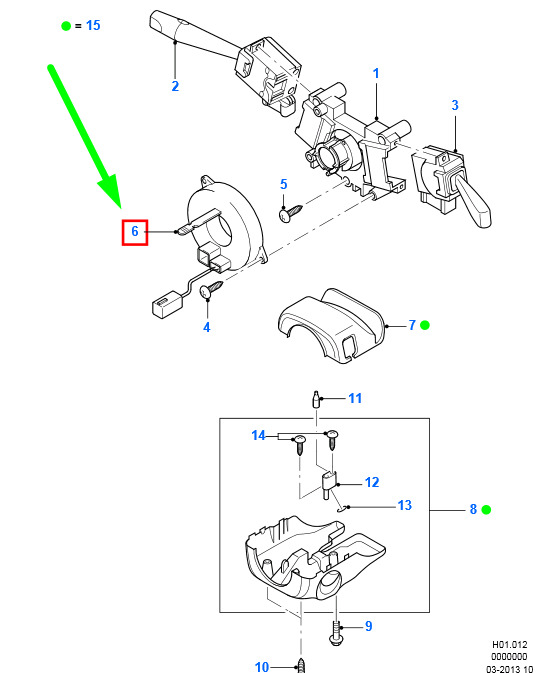 = 15

2

1

3

5

6

4

7

11

14

12

13

8

9

10

H01.012
0000000
03-2013 10