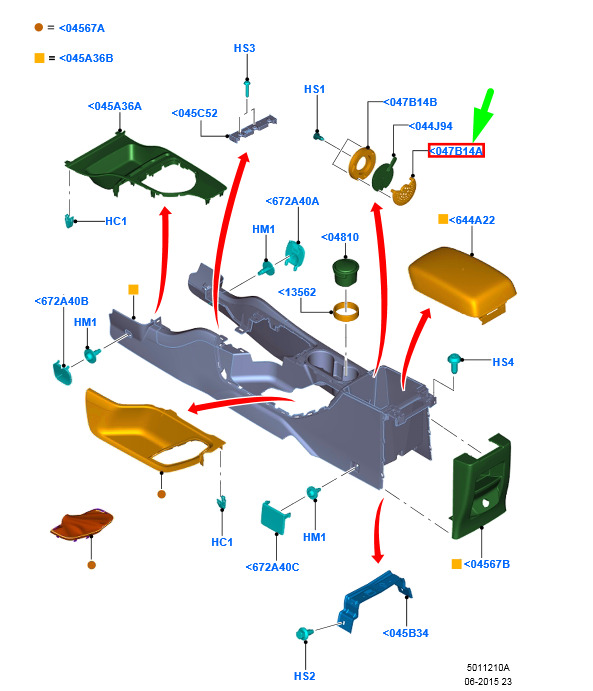 = <04567A

= <045A36B

HS3

<045A36A

<045C52

HS1

<047B14B

<044J94

<047B14A

HC1

<672A40A

HM1

<04810

<644A22

<13562

<672A40B

HM1

HS4

HC1

HM1

<672A40C

<04567B

<045B34

HS2

5011210A
06-2015 23