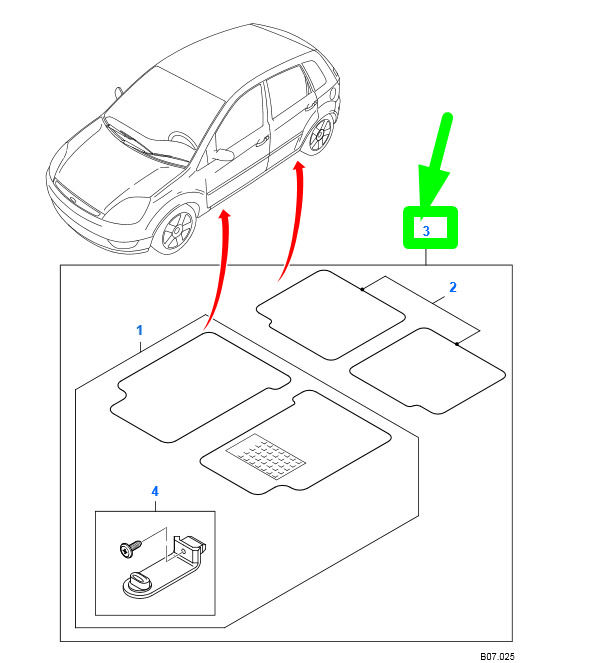 3

2

1

4

B07.025