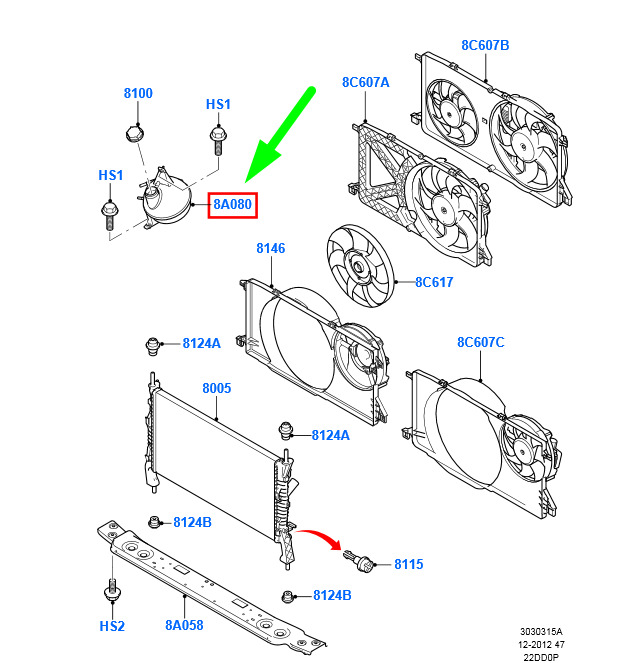 8C607B
8C607A
8100
HS1
HS1
8A080
8146
8C617
8124A
8C607C
8005
8124A
8124B
8115
8124B
HS2
8A058
3030315A
12-2012 47
22DD0P