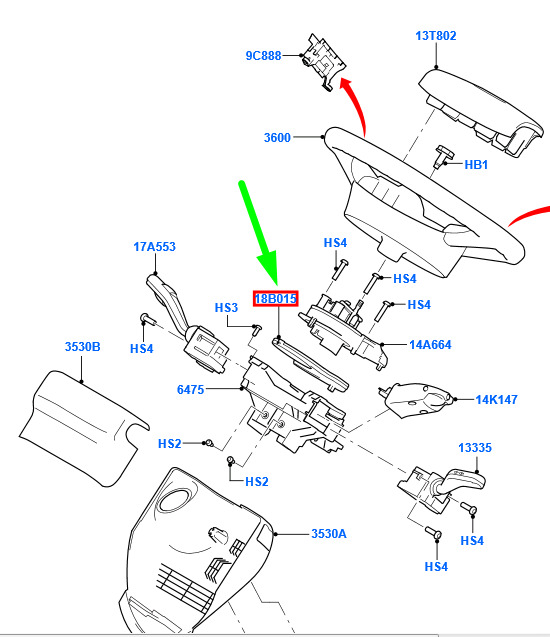 13T802
9C888
3600
HB1
17A553
HS4
HS4
HS4
18B015
HS3
HS4
14A664
3530B
6475
14K147
HS2
HS2
13335
3530A
HS4
HS4