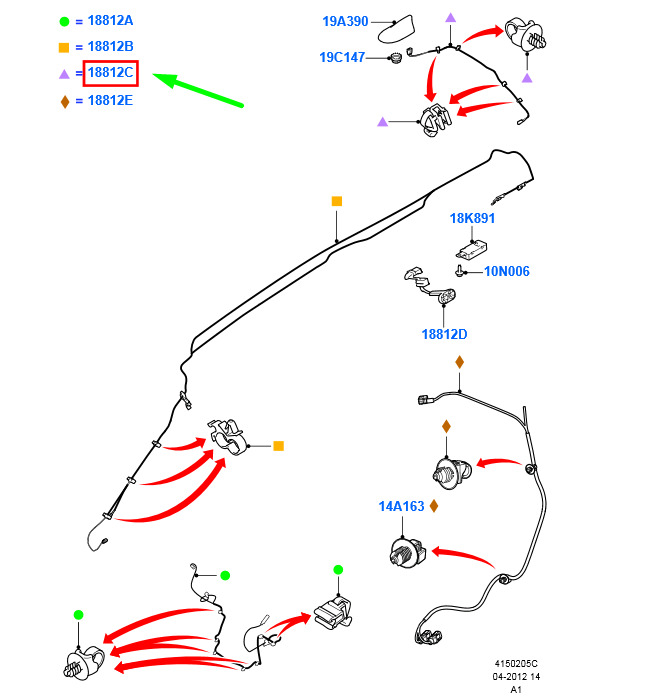 = 18812A
= 18812B
= 18812C
= 18812E

19A390
19C147

18K891
10N006
18812D

14A163

4150205C
04-2012 14
A1