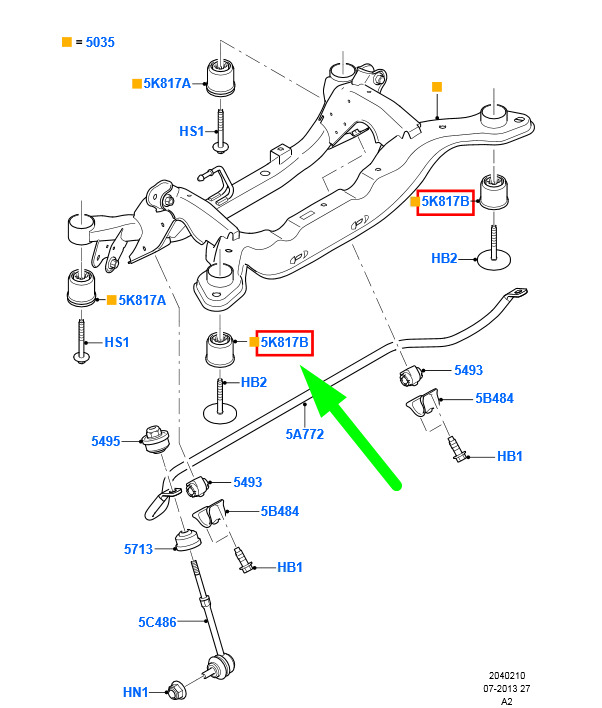 = 5035

5K817A

HS1

5K817B

HB2

5K817A

HS1

5K817B

HB2

5493

5B484

5A772

HB1

5495

5493

5B484

5713

HB1

5C486

HN1

2040210
07-2013 27
A2