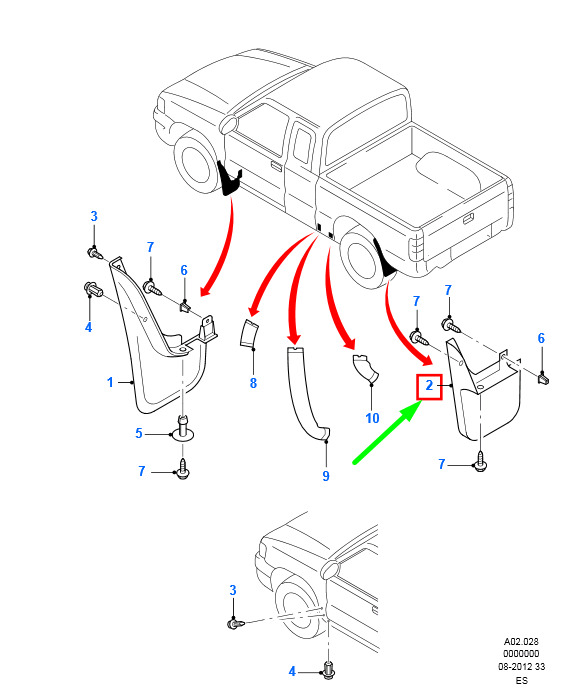 3
7
6
4
1
5
7
8
9
10
7
7
6
2
7
3
4

A02.028
0000000
08-2012 33
ES