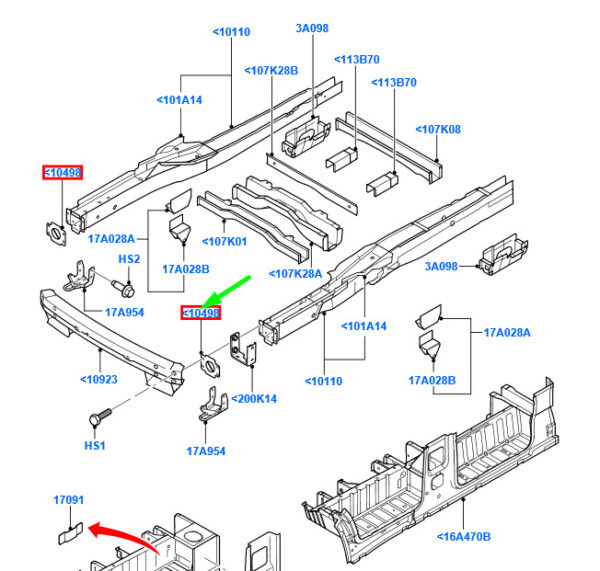 <10110
3A098
<113B70
<107K28B
<113B70
<101A14
<107K08
<10498
17A028A
<107K01
HS2
17A028B
<107K28A
3A098
17A954
<10498
<101A14
17A028A
<10923
<200K14
<10110
17A028B
HS1
17A954
17091
<16A470B