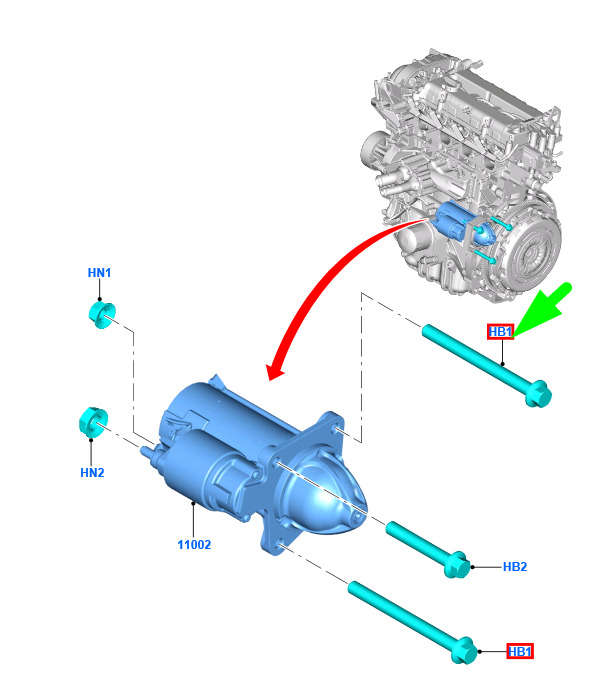 HN1

HB1

HN2

11002

HB2

HB1