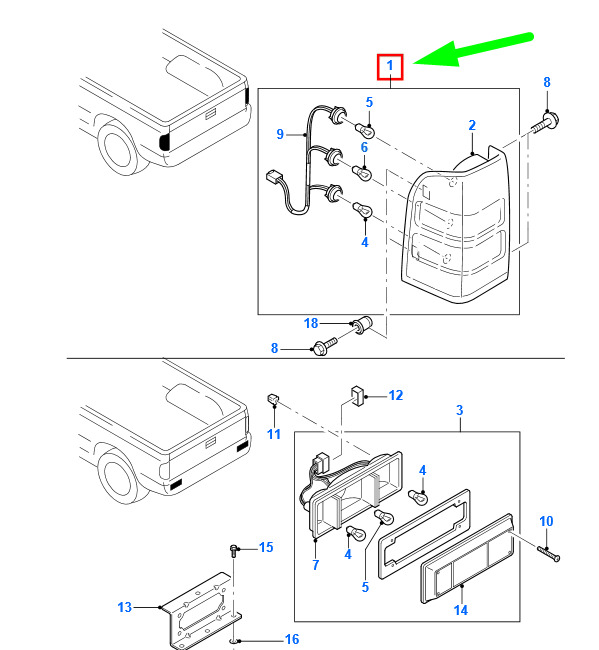 1
8
5
2
9
6
4
18
8
12
3
11
4
10
15
7
4
5
13
14
16