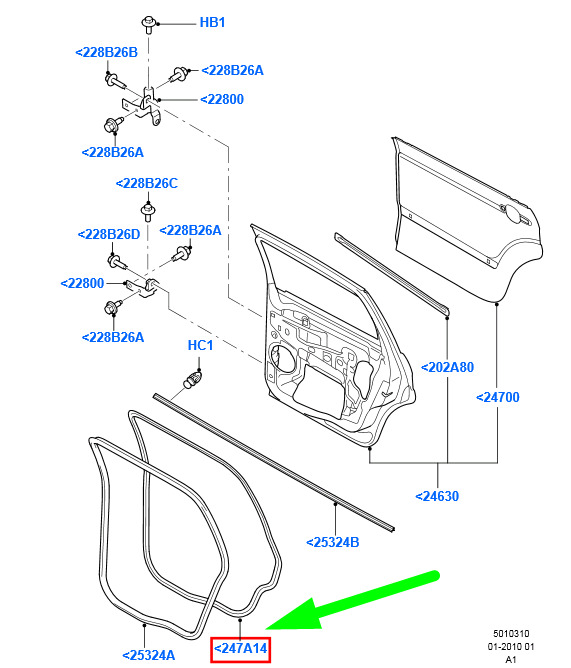 HB1
<228B26B
<228B26A
<22800
<228B26A
<228B26C
<228B26D
<228B26A
<22800
<228B26A
HC1
<202A80
<24700
<24630
<25324B
<25324A
<247A14
5010310
01-2010 01
A1